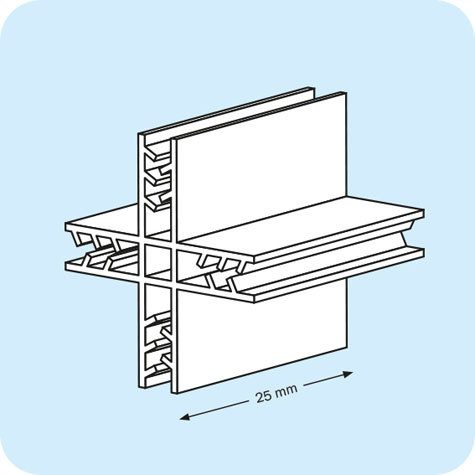 25 mm