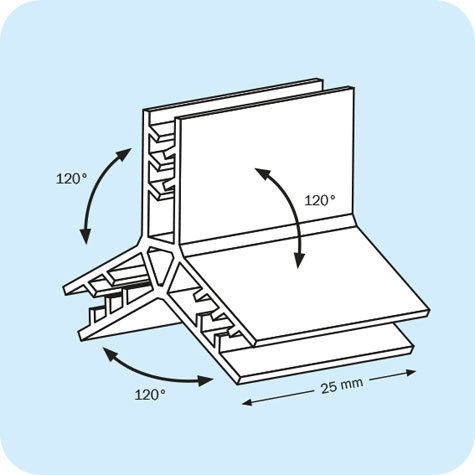 120°

120°

120°

25 mm