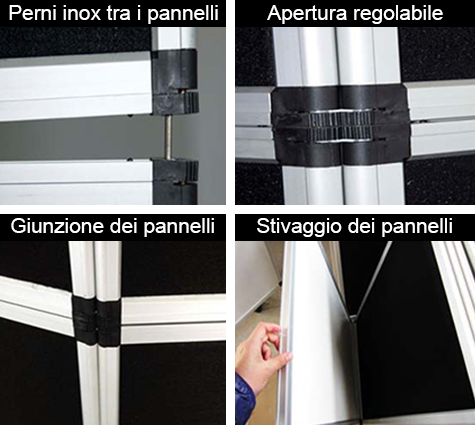 Perni inox tra i pannelli

Apertura regolabile

Giunzione dei pannelli

Stivaggio dei pannelli