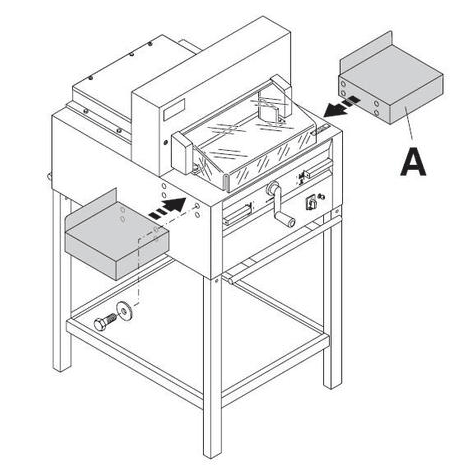 A