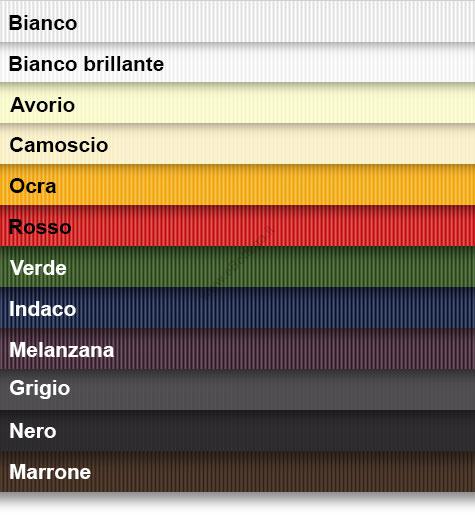 Bianco

Bianco brillante

Avorio

Camoscio

Ocra

Rosso

Verde

Indaco

Melanzana

Grigio

Nero

Marrone